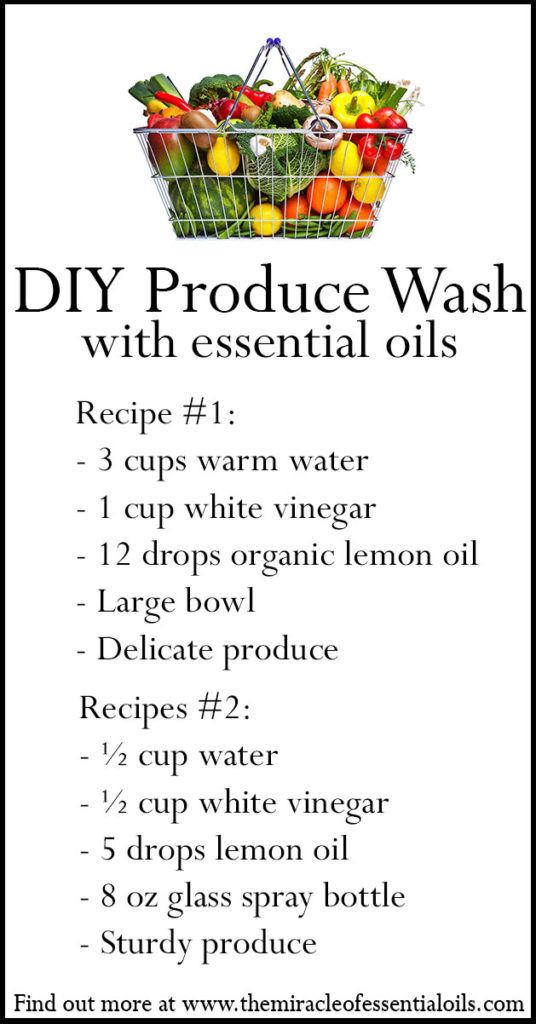 DIY Produce Wash
with essential oils

Recipe #1:
- 3 cups warm water
- 1 cup white vinegar
- 12 drops organic lemon oil
- Large bowl
- Delicate produce

Recipes #2:
- ½ cup water
- ½ cup white vinegar
- 5 drops lemon oil
- 8 oz glass spray bottle
- Sturdy produce

Find out more at www.themiracleofessentialoils.com